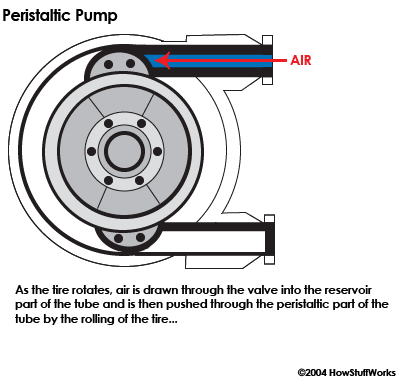 Peristaltic Pump

AIR

As the tire rotates, air is drawn through the valve into the reservoir part of the tube and is then pushed through the peristaltic part of the tube by the rolling of the tire...

©2004 HowStuffWorks